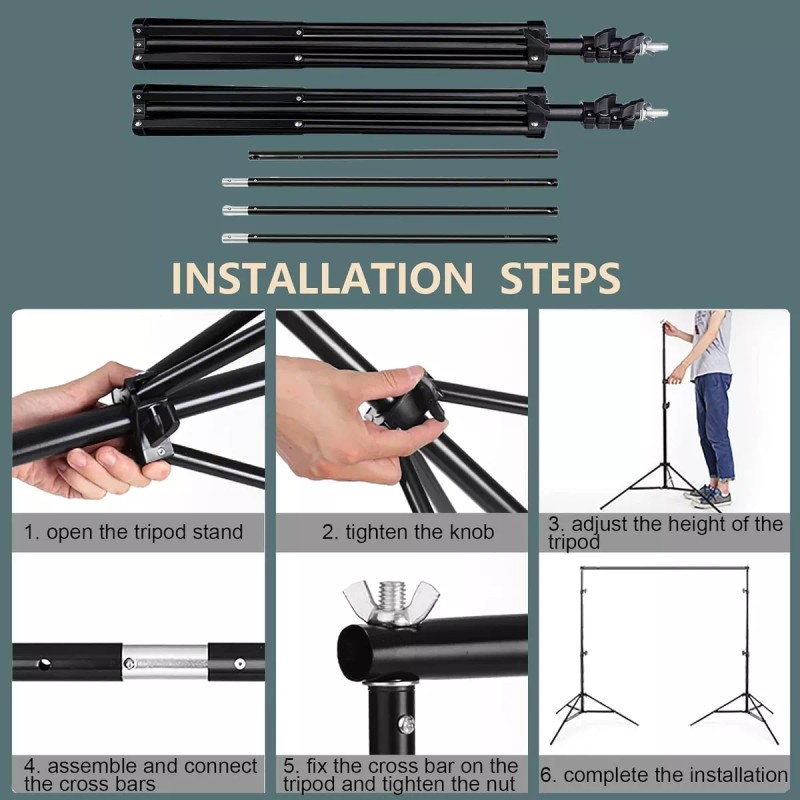 INSTALLATION STEPS

1. open the tripod stand

2. tighten the knob

3. adjust the height of the tripod

4. assemble and connect the cross bars

5. fix the cross bar on the tripod and tighten the nut

6. complete the installation