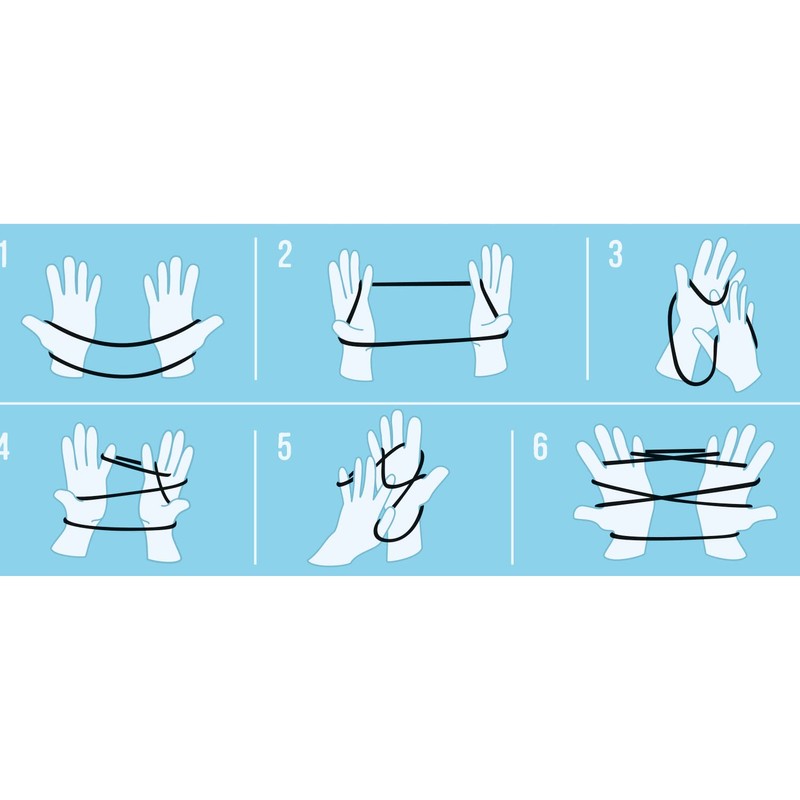 1

2

3

4

5

6