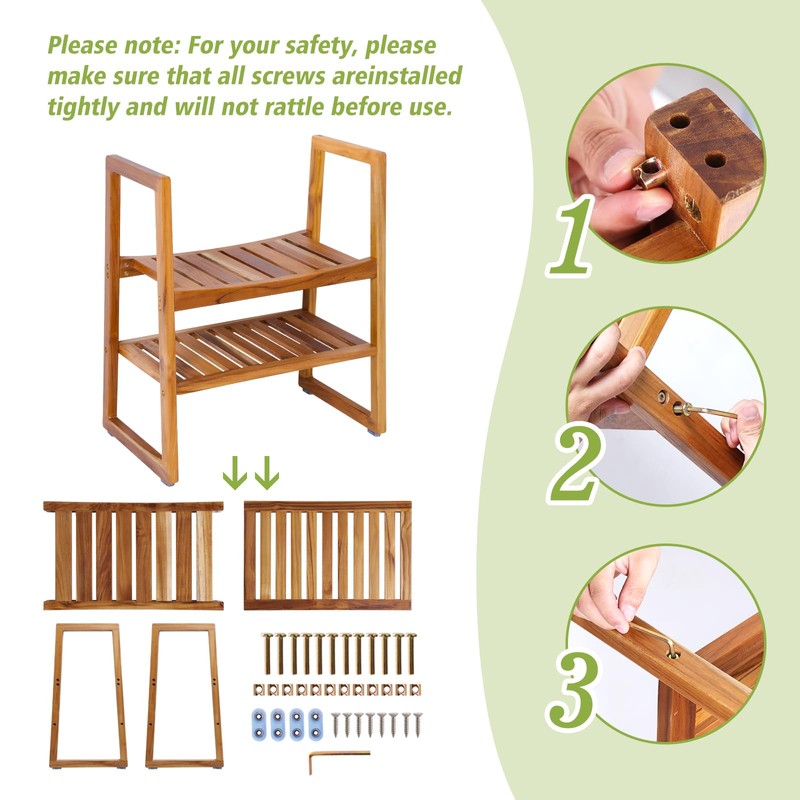 Please note: For your safety, please make sure that all screws areinstalled tightly and will not rattle before use.

1

2

3