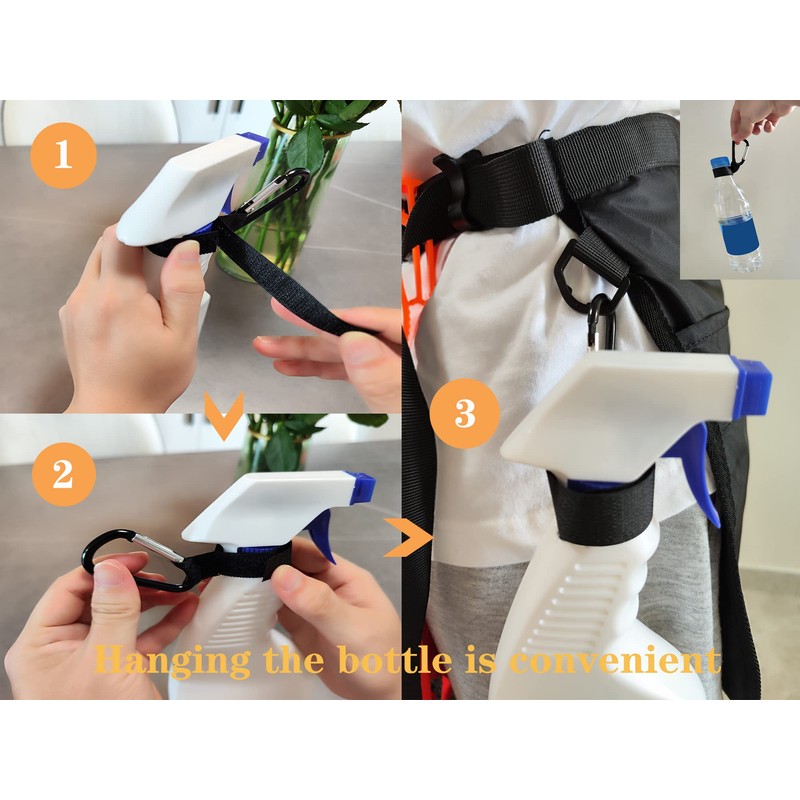 1

2

3

Hanging the bottle is convenient