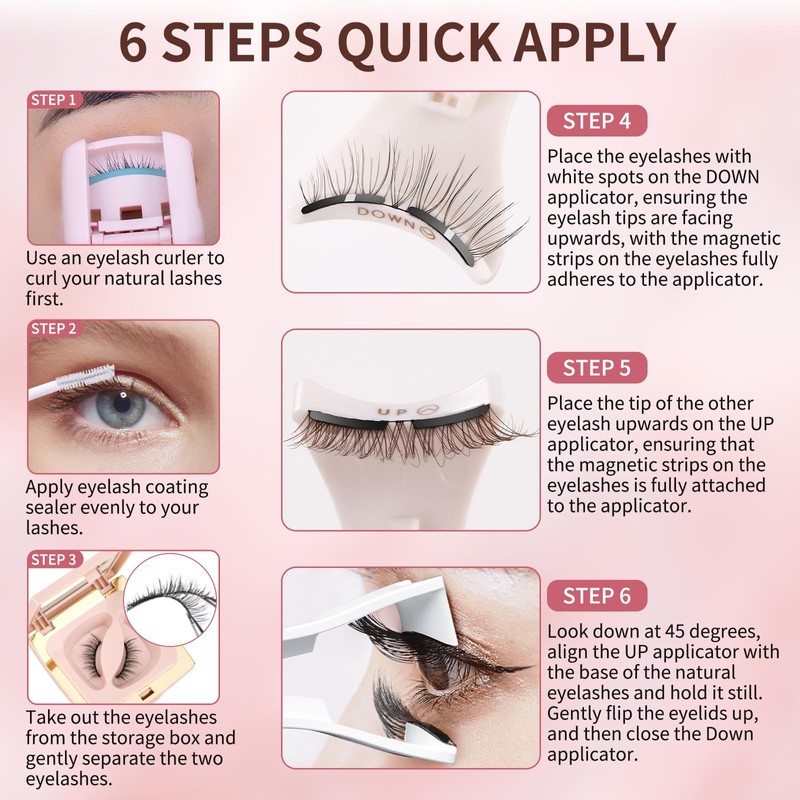 6 STEPS QUICK APPLY

STEP 1

Use an eyelash curler to curl your natural lashes first.

STEP 2

Apply eyelash coating sealer evenly to your lashes.

STEP 3

Take out the eyelashes from the storage box and gently separate the two eyelashes.

DOWN

STEP 4

Place the eyelashes with white spots on the DOWN applicator, ensuring the eyelash tips are facing upwards, with the magnetic strips on the eyelashes fully adheres to the applicator.

UP

STEP 5

Place the tip of the other eyelash upwards on the UP applicator, ensuring that the magnetic strips on the eyelashes is fully attached to the applicator.

STEP 6

Look down at 45 degrees, align the UP applicator with the base of the natural eyelashes and hold it still. Gently flip the eyelids up, and then close the Down applicator.