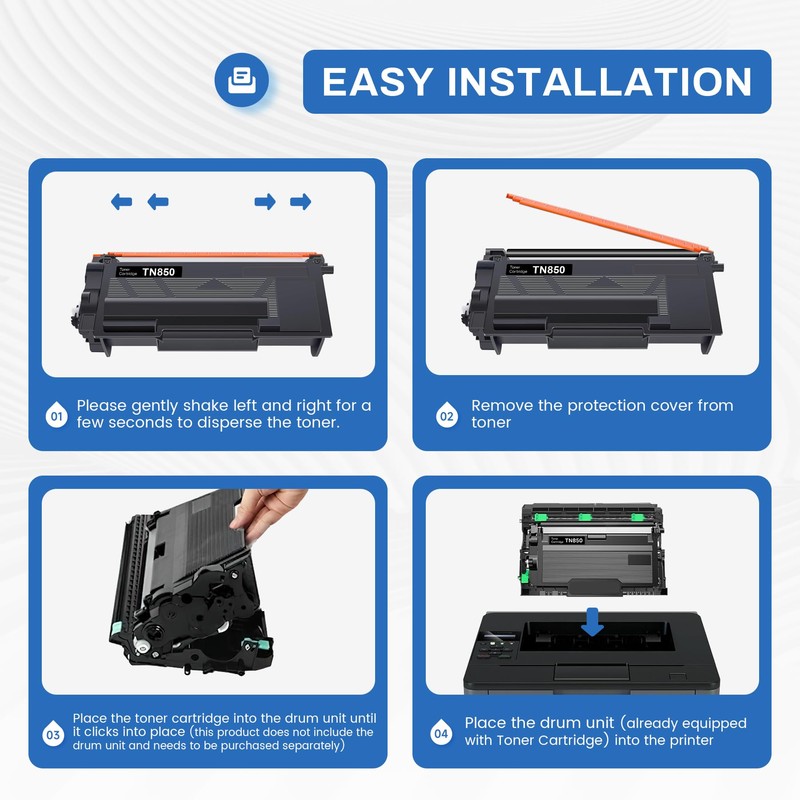 EASY INSTALLATION

Toner Cartridge TN850

01 Please gently shake left and right for a few seconds to disperse the toner.

Toner Cartridge TN850

02 Remove the protection cover from toner

03 Place the toner cartridge into the drum unit until it clicks into place (this product does not include the drum unit and needs to be purchased separately)

Toner Cartridge TN850

04 Place the drum unit (already equipped with Toner Cartridge) into the printer