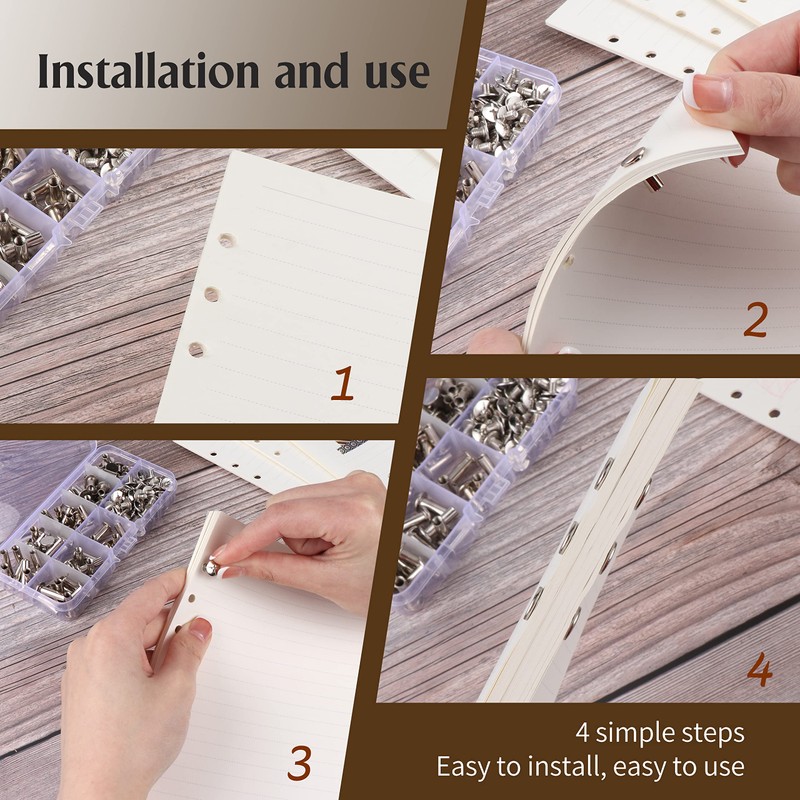 Installation and use

1

2

3

4

4 simple steps
Easy to install, easy to use