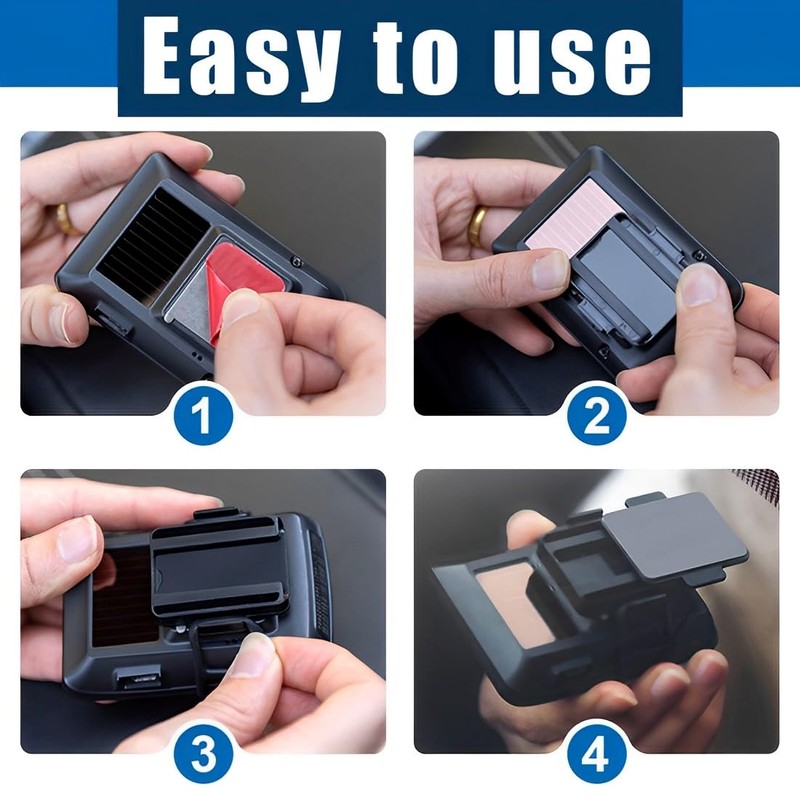 Easy to use

1

2

3

4