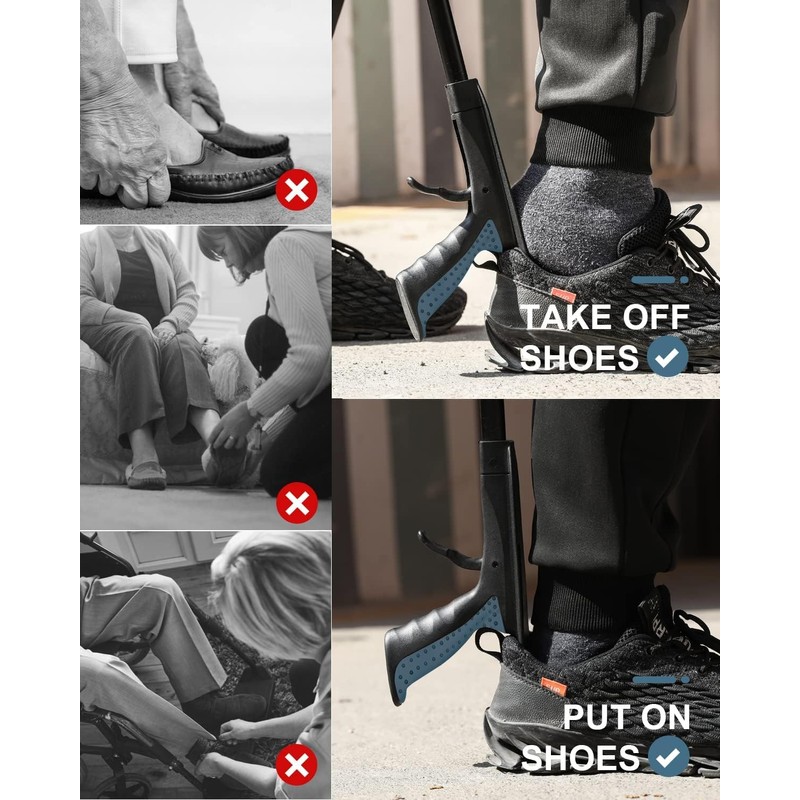 TAKE OFF SHOES

PUT ON SHOES