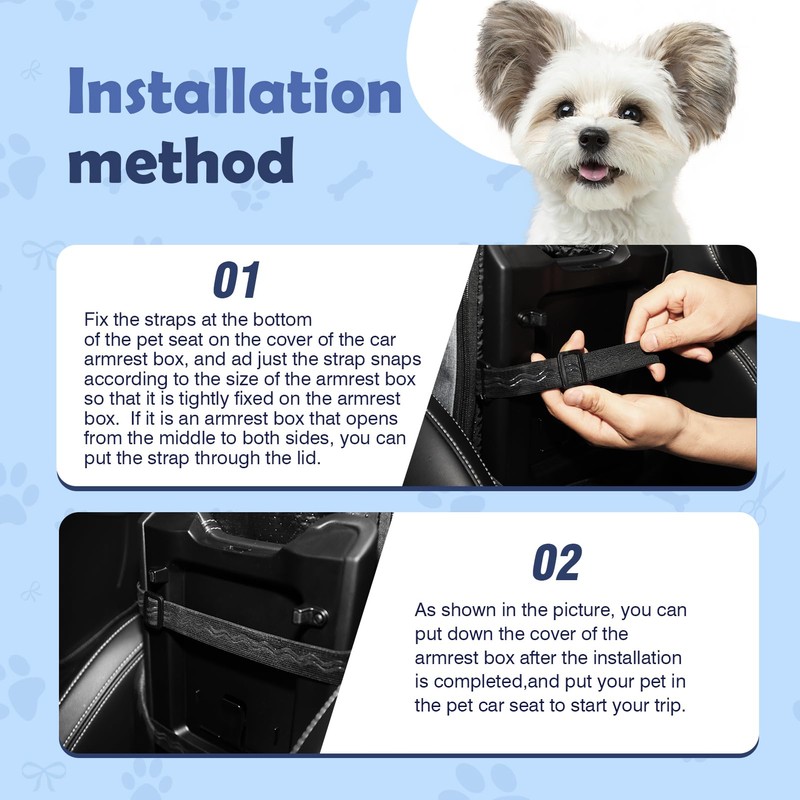 Installation method

01

Fix the straps at the bottom of the pet seat on the cover of the car armrest box, and ad just the strap snaps according to the size of the armrest box so that it is tightly fixed on the armrest box. If it is an armrest box that opens from the middle to both sides, you can put the strap through the lid.

02

As shown in the picture, you can put down the cover of the armrest box after the installation is completed,and put your pet in the pet car seat to start your trip.