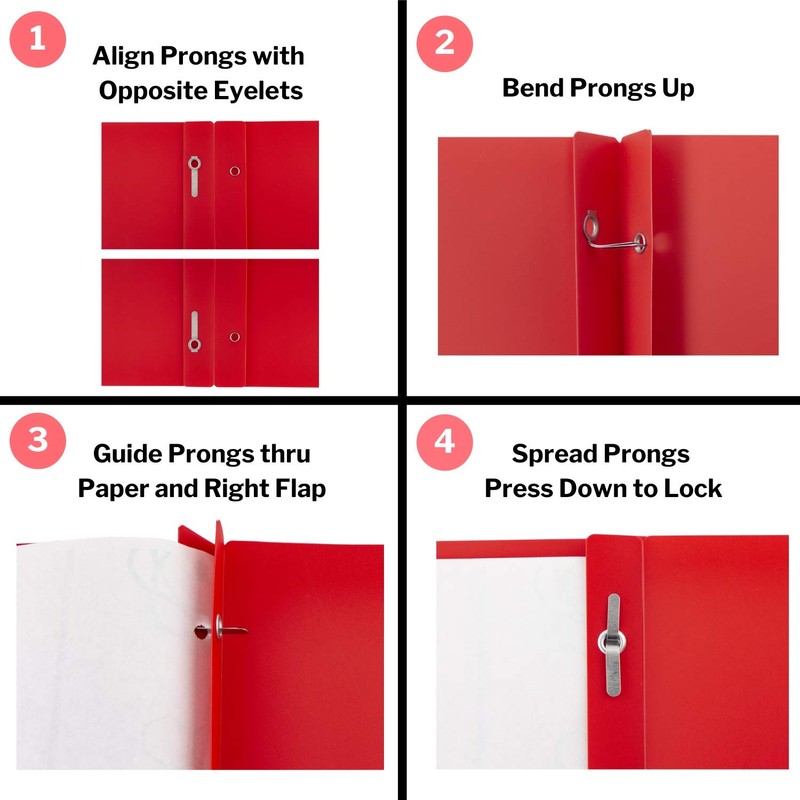 1

Align Prongs with Opposite Eyelets

2

Bend Prongs Up

3

Guide Prongs thru Paper and Right Flap

4

Spread Prongs Press Down to Lock