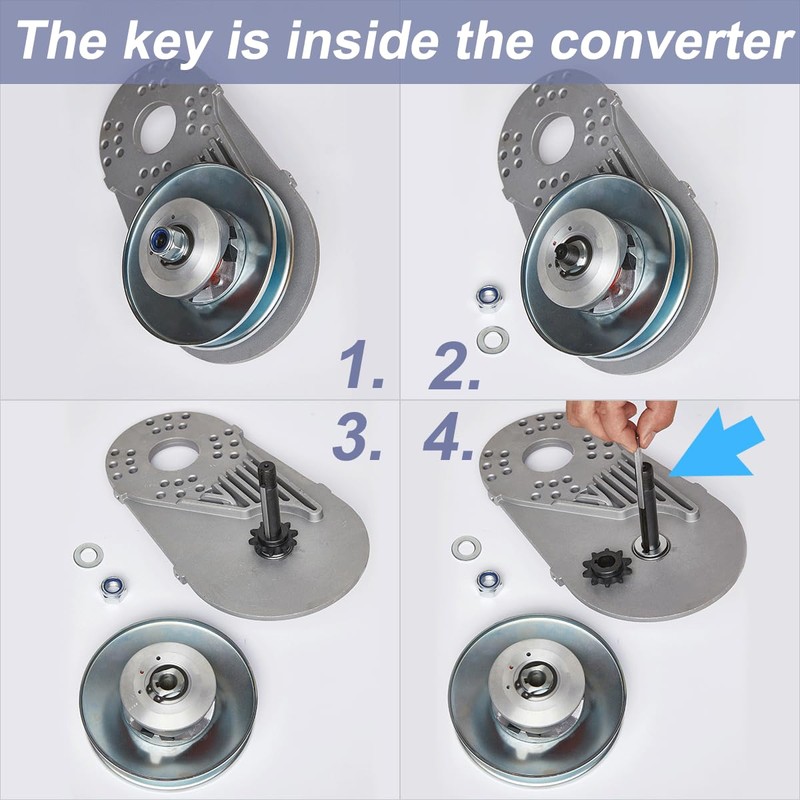 The key is inside the converter

1.

2.

3.

4.