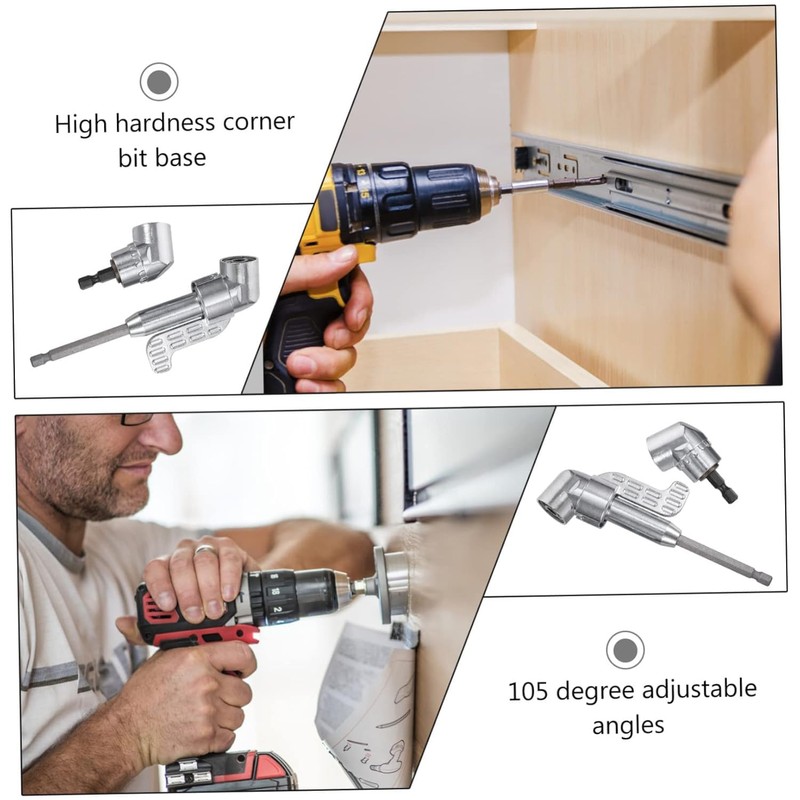 High hardness corner bit base

105 degree adjustable angles