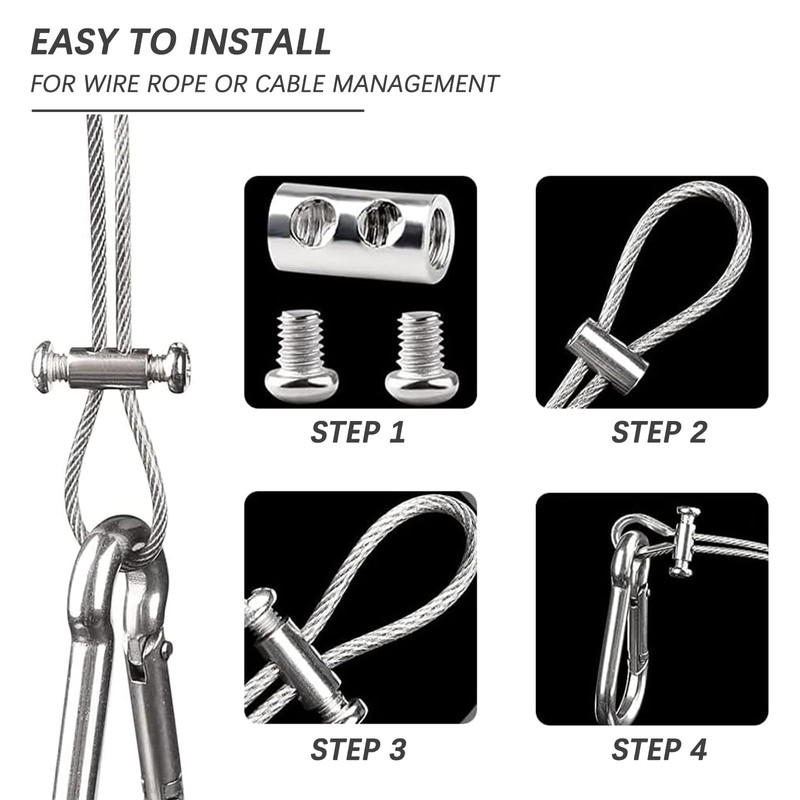 EASY TO INSTALL
FOR WIRE ROPE OR CABLE MANAGEMENT

STEP 1

STEP 2

STEP 3

STEP 4