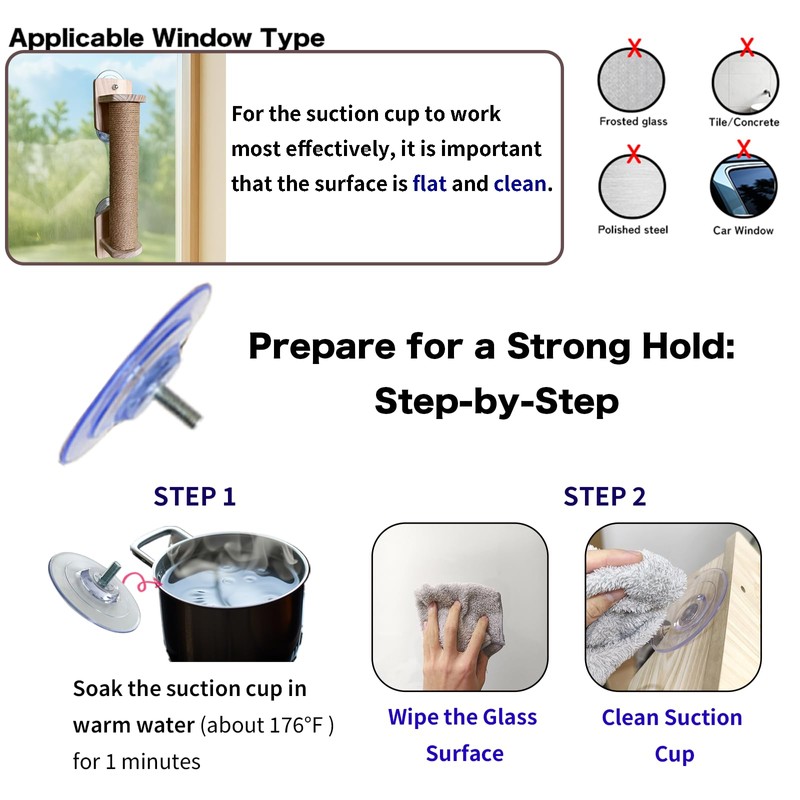 Applicable Window Type

For the suction cup to work most effectively, it is important that the surface is flat and clean.

Frosted glass

Tile/Concrete

Polished steel

Car Window

Prepare for a Strong Hold: Step-by-Step

STEP 1

Soak the suction cup in warm water (about 176°F ) for 1 minutes

STEP 2

Wipe the Glass Surface

Clean Suction Cup