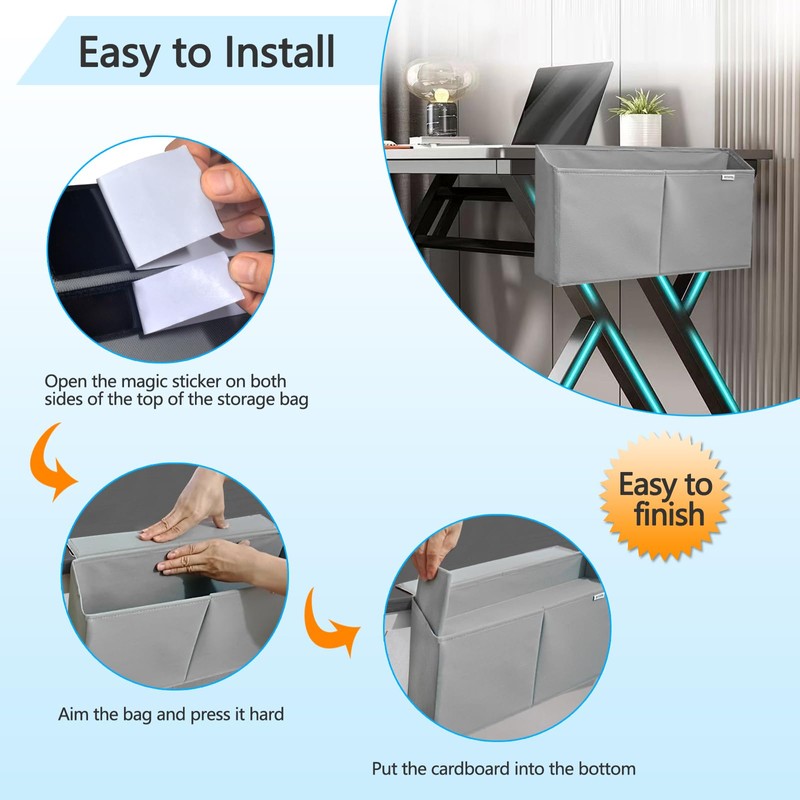 Easy to Install

Open the magic sticker on both sides of the top of the storage bag

Easy to finish

Aim the bag and press it hard

Put the cardboard into the bottom