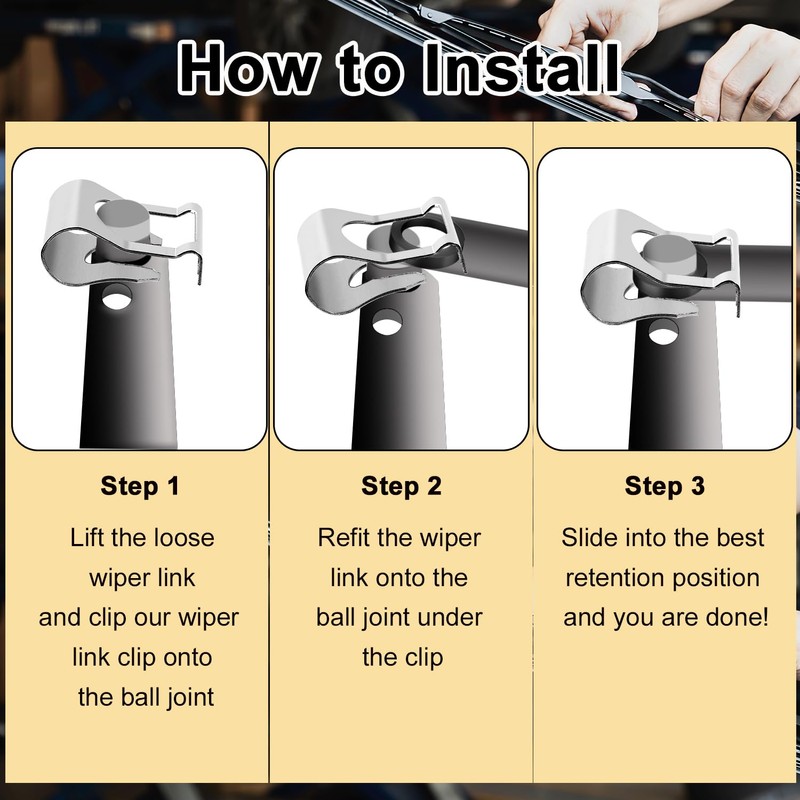 How to Install

Step 1

Lift the loose wiper link and clip our wiper link clip onto the ball joint

Step 2

Refit the wiper link onto the ball joint under the clip

Step 3

Slide into the best retention position and you are done!