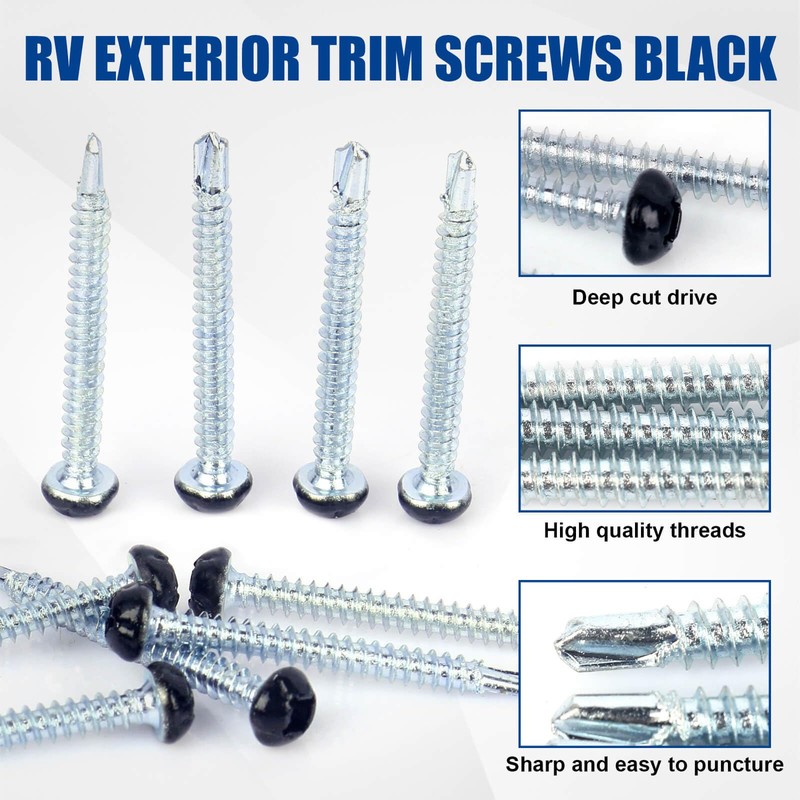 RV EXTERIOR TRIM SCREWS BLACK

Deep cut drive

High quality threads

Sharp and easy to puncture