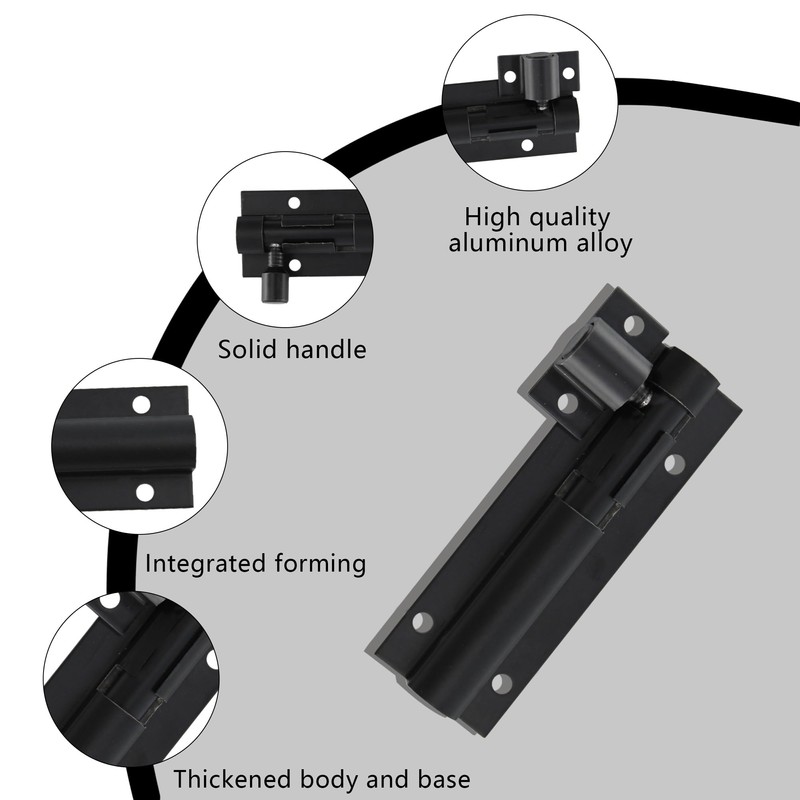 High quality aluminum alloy

Solid handle

Integrated forming

Thickened body and base