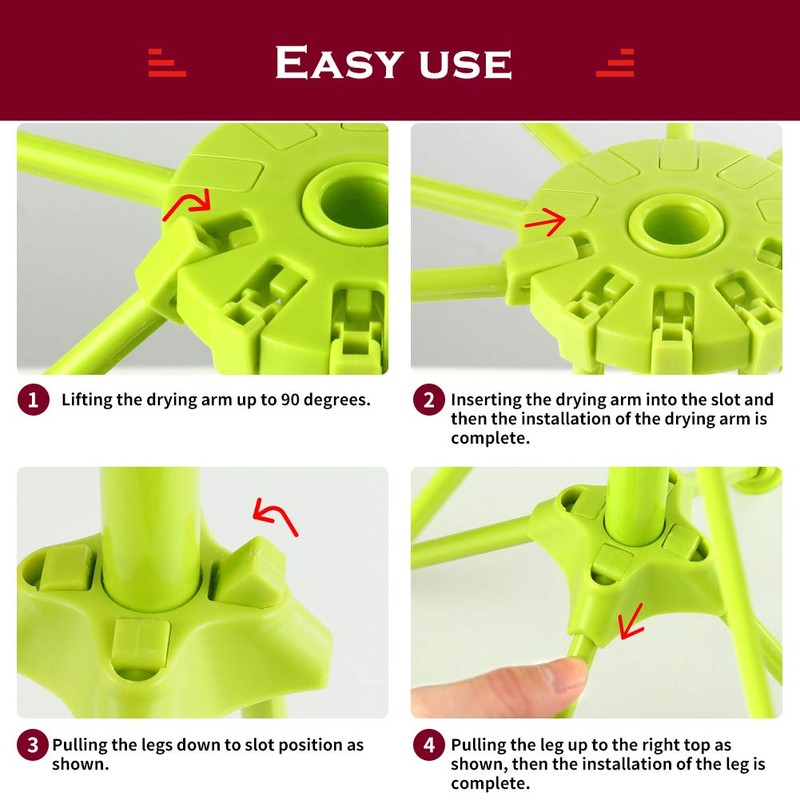 EASY USE

1 Lifting the drying arm up to 90 degrees.

2 Inserting the drying arm into the slot and then the installation of the drying arm is complete.

3 Pulling the legs down to slot position as shown.

4 Pulling the leg up to the right top as shown, then the installation of the leg is complete.