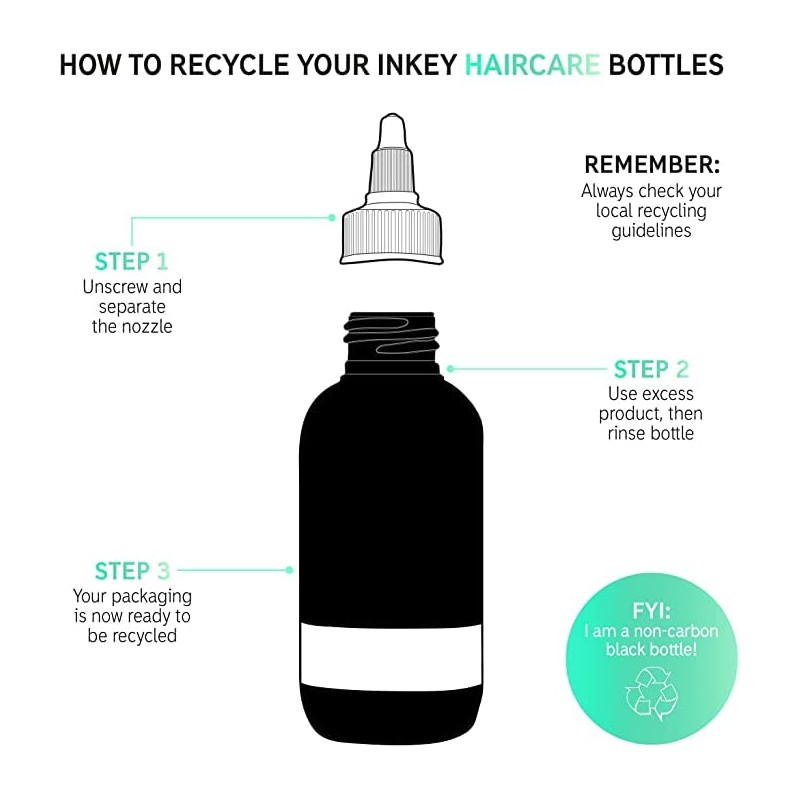 HOW TO RECYCLE YOUR INKEY HAIRCARE BOTTLES

REMEMBER:
Always check your local recycling guidelines

STEP 1
Unscrew and separate the nozzle

STEP 2
Use excess product, then rinse bottle

STEP 3
Your packaging is now ready to be recycled

FYI:
I am a non-carbon black bottle!