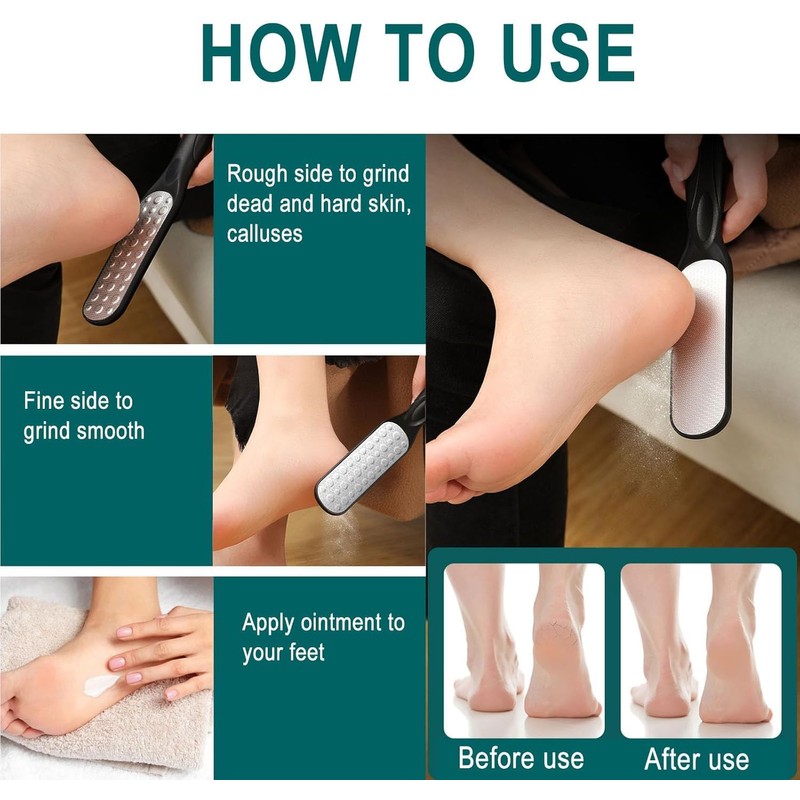 HOW TO USE

Rough side to grind dead and hard skin, calluses

Fine side to grind smooth

Apply ointment to your feet

Before use

After use