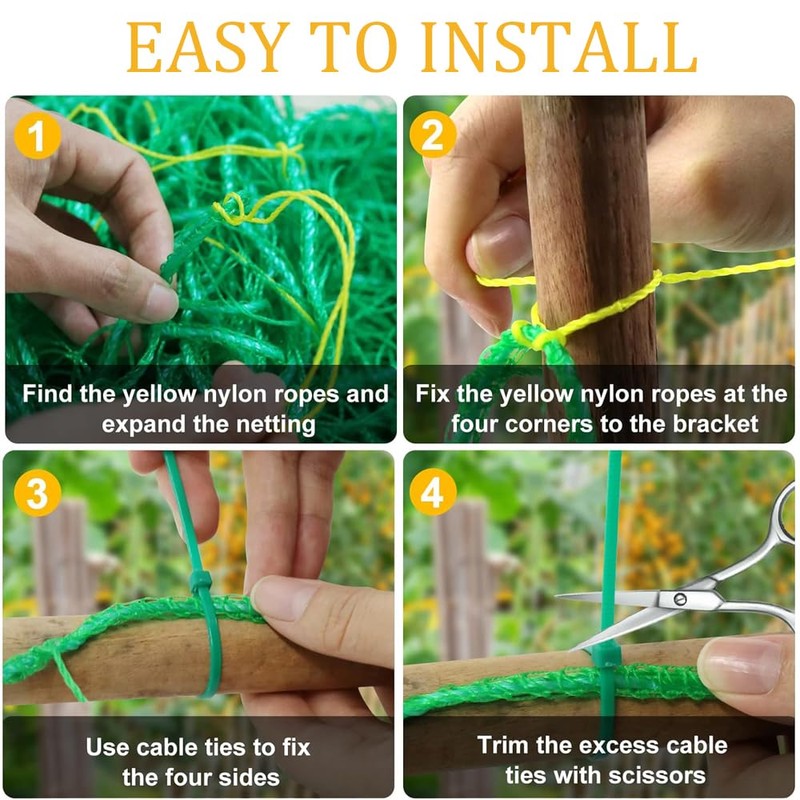 EASY TO INSTALL

1

Find the yellow nylon ropes and expand the netting

2

Fix the yellow nylon ropes at the four corners to the bracket

3

Use cable ties to fix the four sides

4

Trim the excess cable ties with scissors