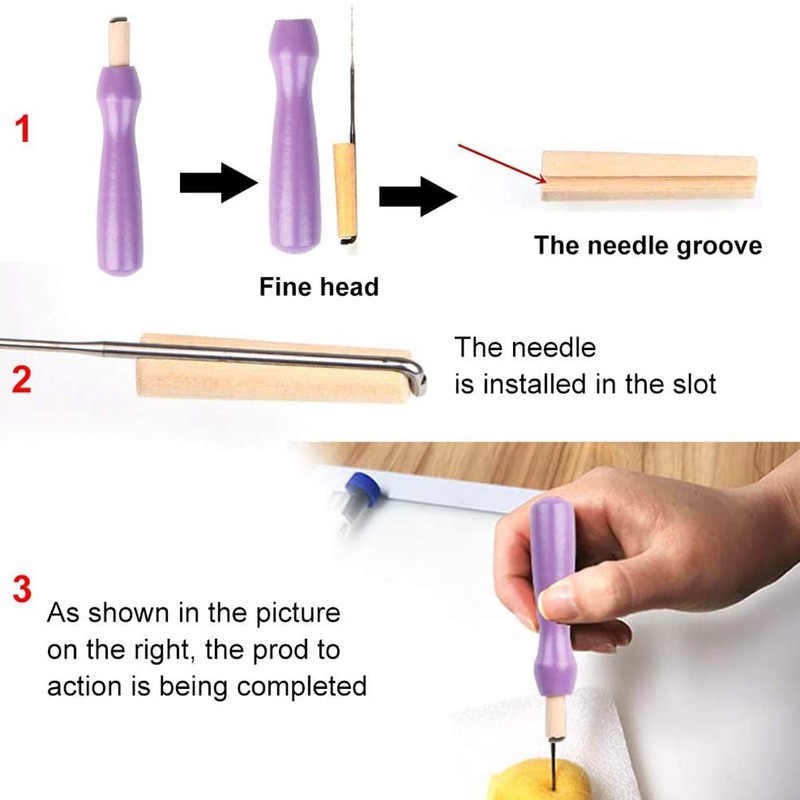 1

Fine head

The needle groove

2

The needle
is installed in the slot

3

As shown in the picture on the right, the prod to action is being completed