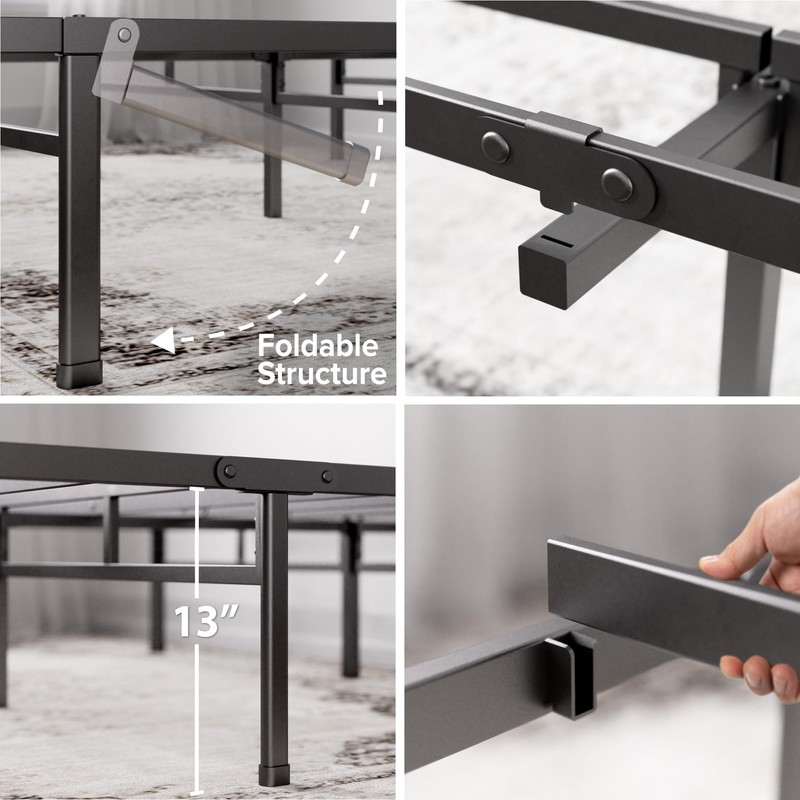 Foldable Structure

13”