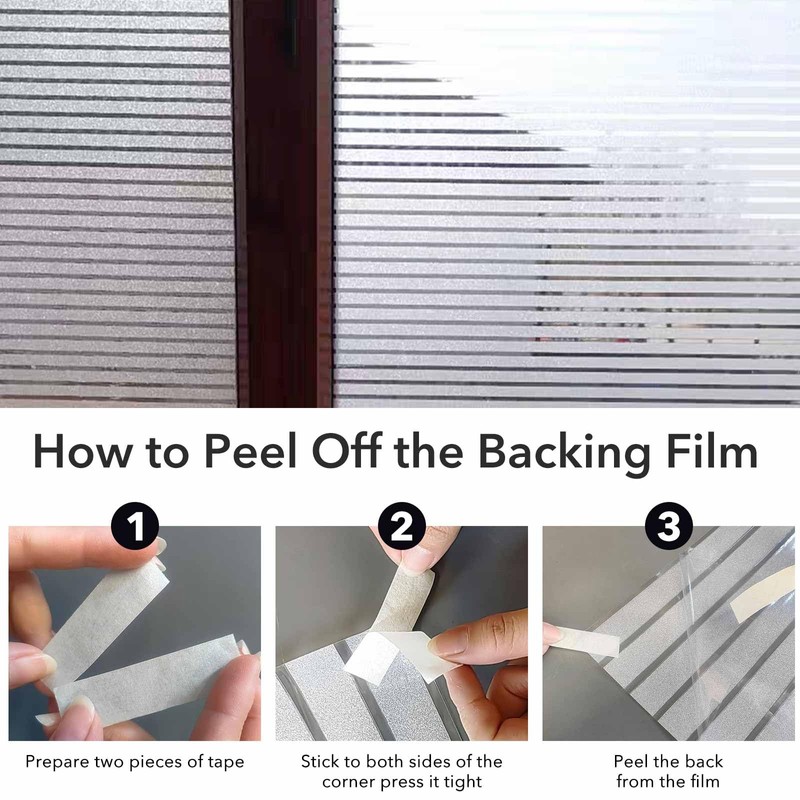 How to Peel Off the Backing Film

1

Prepare two pieces of tape

2

Stick to both sides of the corner press it tight

3

Peel the back from the film