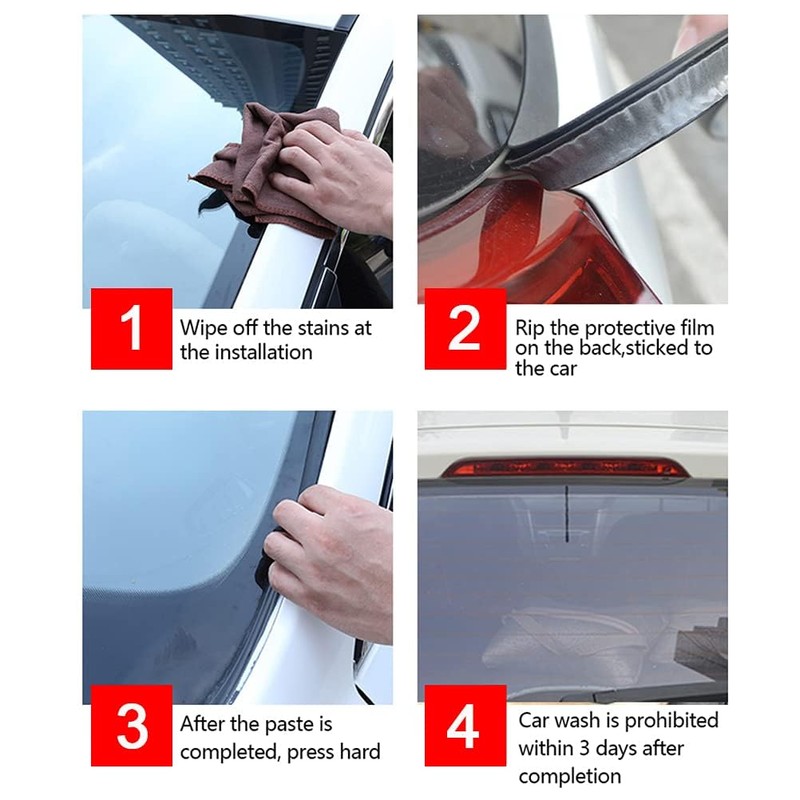 1 Wipe off the stains at the installation

2 Rip the protective film on the back,sticked to the car

3 After the paste is completed, press hard

4 Car wash is prohibited within 3 days after completion