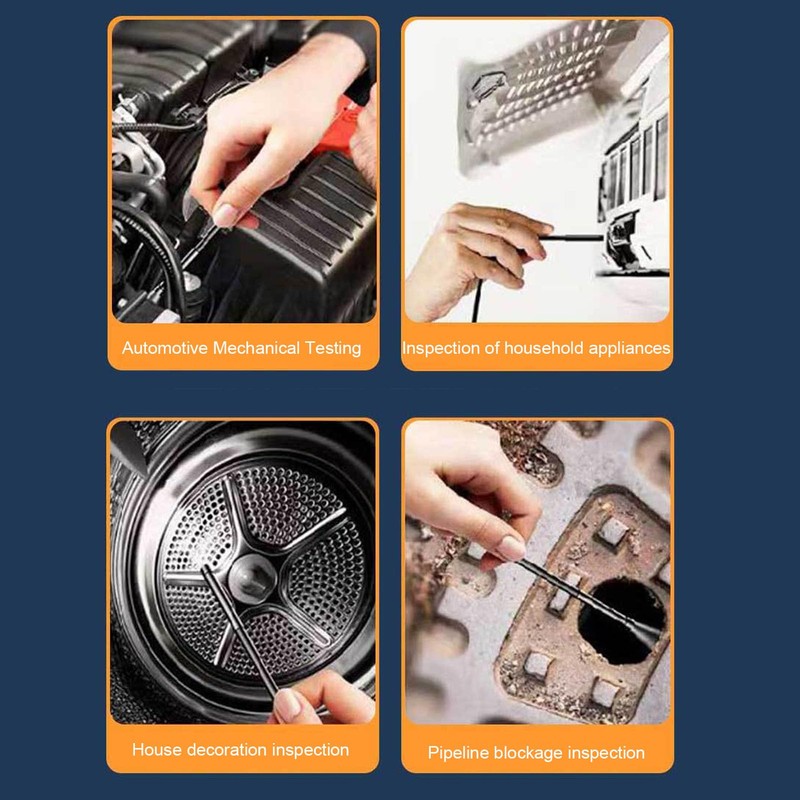 Automotive Mechanical Testing

Inspection of household appliances

House decoration inspection

Pipeline blockage inspection