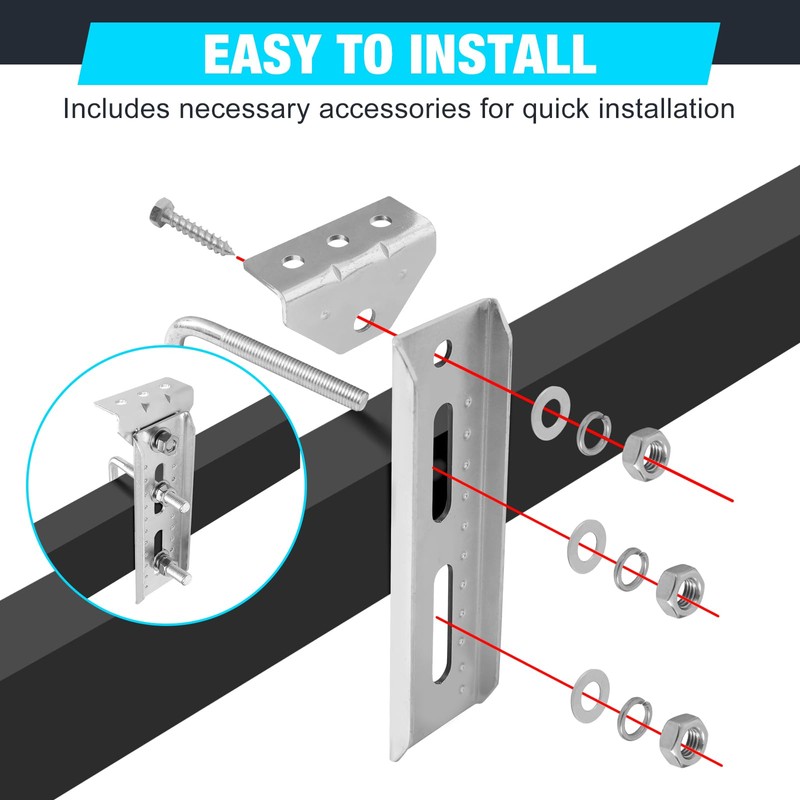 EASY TO INSTALL

Includes necessary accessories for quick installation