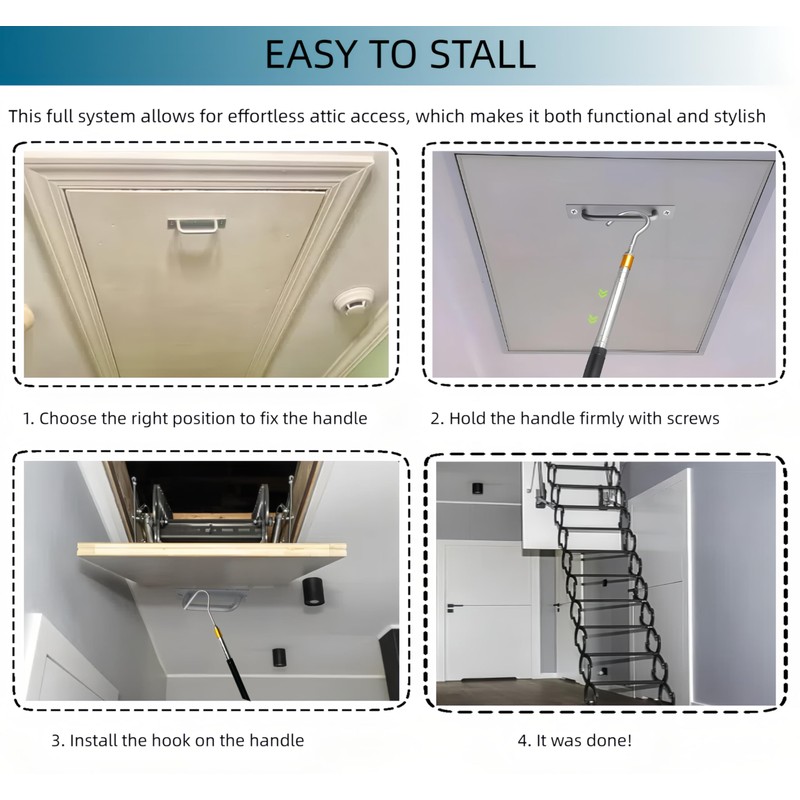 EASY TO STALL

This full system allows for effortless attic access, which makes it both functional and stylish

1. Choose the right position to fix the handle

2. Hold the handle firmly with screws

3. Install the hook on the handle

4. It was done!