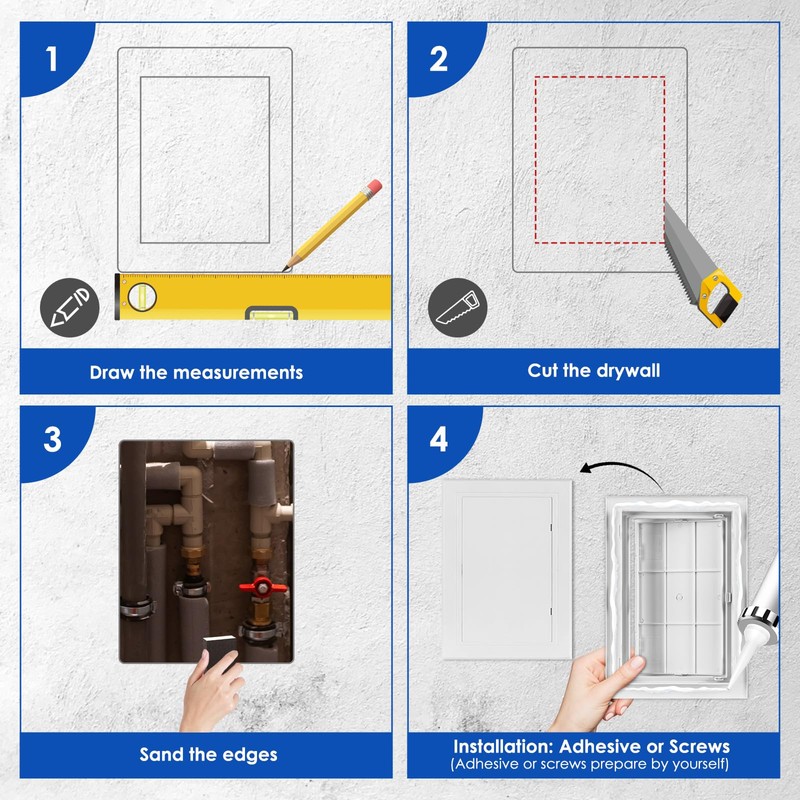 1

Draw the measurements

2

Cut the drywall

3

Sand the edges

4

Installation: Adhesive or Screws
(Adhesive or screws prepare by yourself)