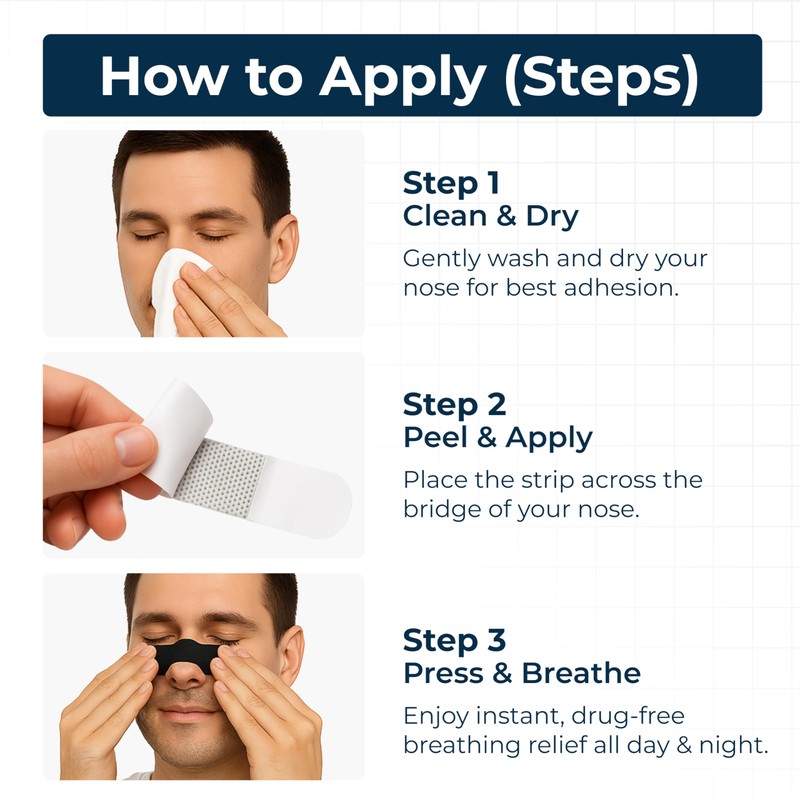 How to Apply (Steps)

Step 1
Clean & Dry
Gently wash and dry your nose for best adhesion.

Step 2
Peel & Apply
Place the strip across the bridge of your nose.

Step 3
Press & Breathe
Enjoy instant, drug-free breathing relief all day & night.