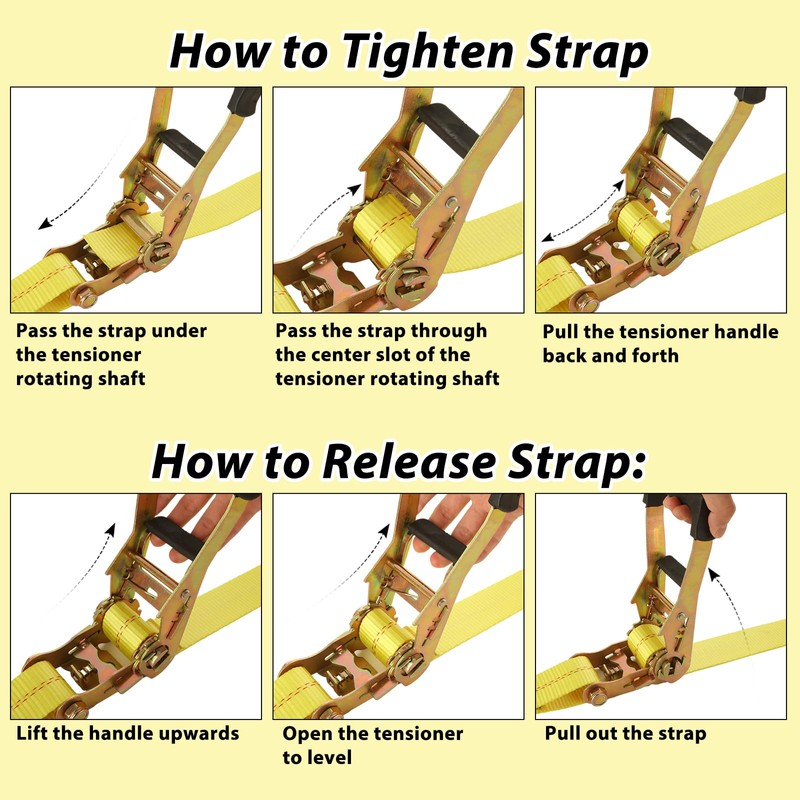 How to Tighten Strap

Pass the strap under the tensioner rotating shaft

Pass the strap through the center slot of the tensioner rotating shaft

Pull the tensioner handle back and forth

How to Release Strap:

Lift the handle upwards

Open the tensioner to level

Pull out the strap