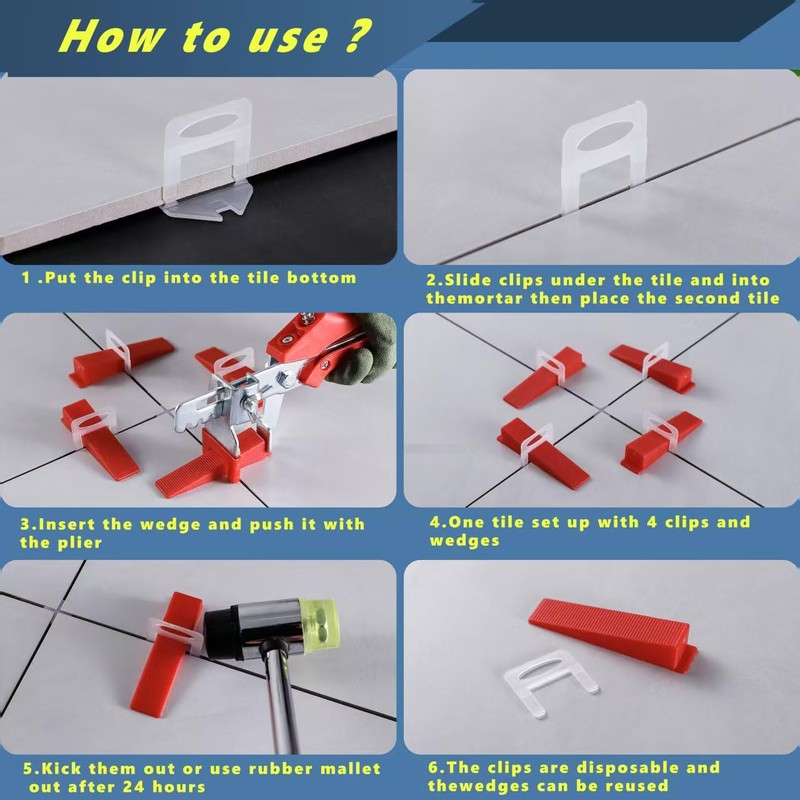 How to use ?

1 .Put the clip into the tile bottom

2.Slide clips under the tile and into themortar then place the second tile

3.Insert the wedge and push it with the plier

4.One tile set up with 4 clips and wedges

5.Kick them out or use rubber mallet out after 24 hours

6.The clips are disposable and thewedges can be reused