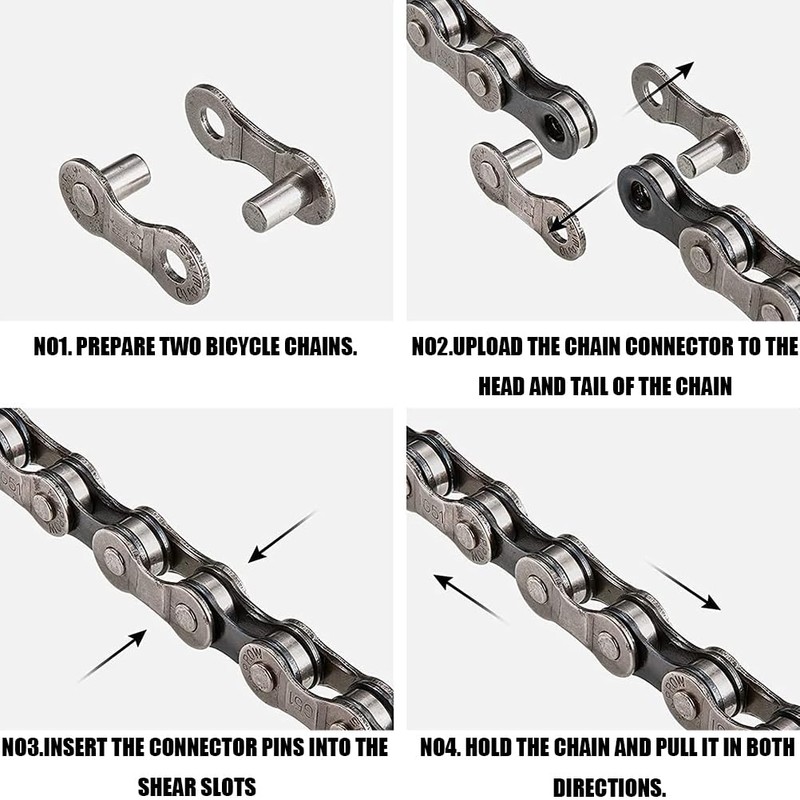 NO1. PREPARE TWO BICYCLE CHAINS.

NO2.UPLOAD THE CHAIN CONNECTOR TO THE HEAD AND TAIL OF THE CHAIN

NO3.INSERT THE CONNECTOR PINS INTO THE SHEAR SLOTS

NO4. HOLD THE CHAIN AND PULL IT IN BOTH DIRECTIONS.