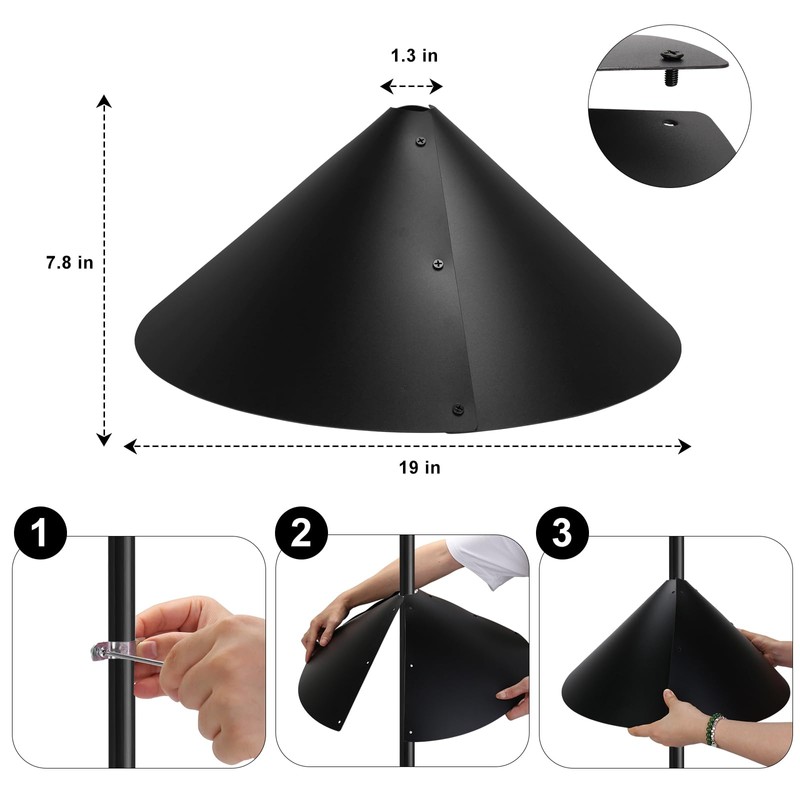 1.3 in

7.8 in

19 in

1

2

3