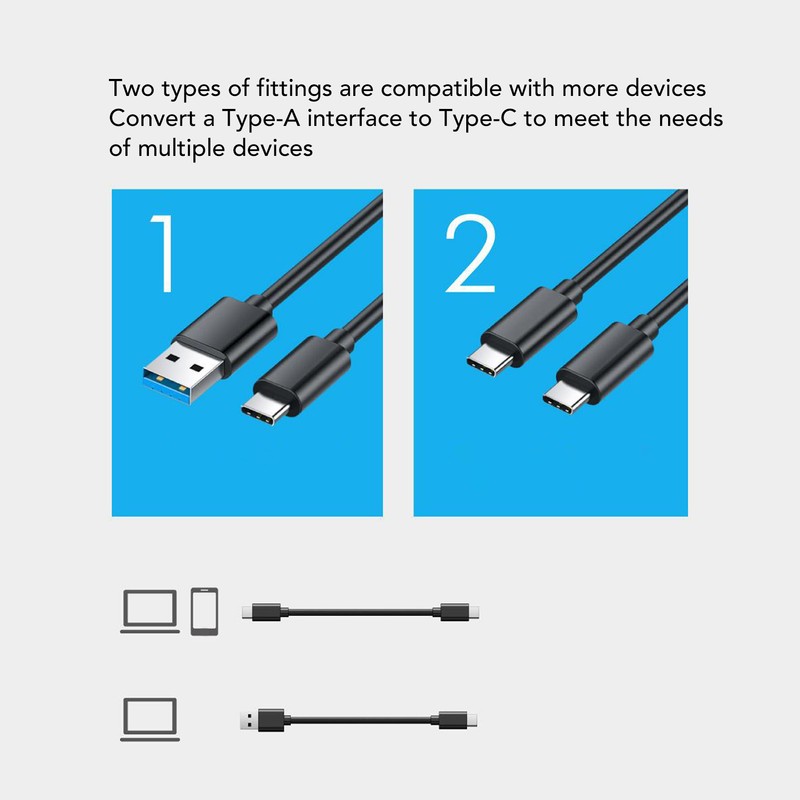 Two types of fittings are compatible with more devices
Convert a Type-A interface to Type-C to meet the needs of multiple devices

1

2