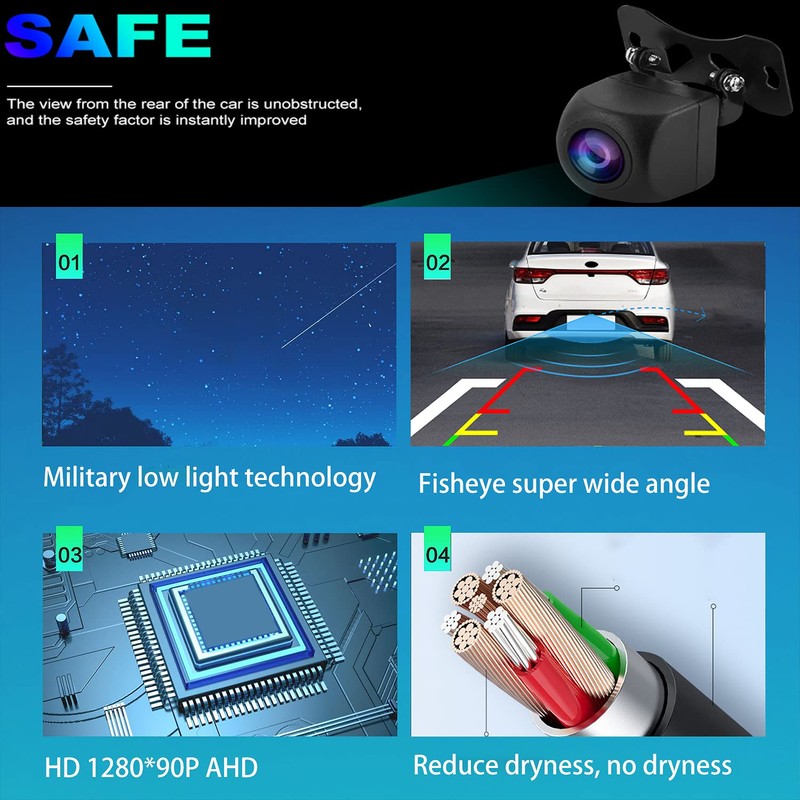 SAFE

The view from the rear of the car is unobstructed, and the safety factor is instantly improved

01

Military low light technology

02

Fisheye super wide angle

03

HD 1280*90P AHD

04

Reduce dryness, no dryness