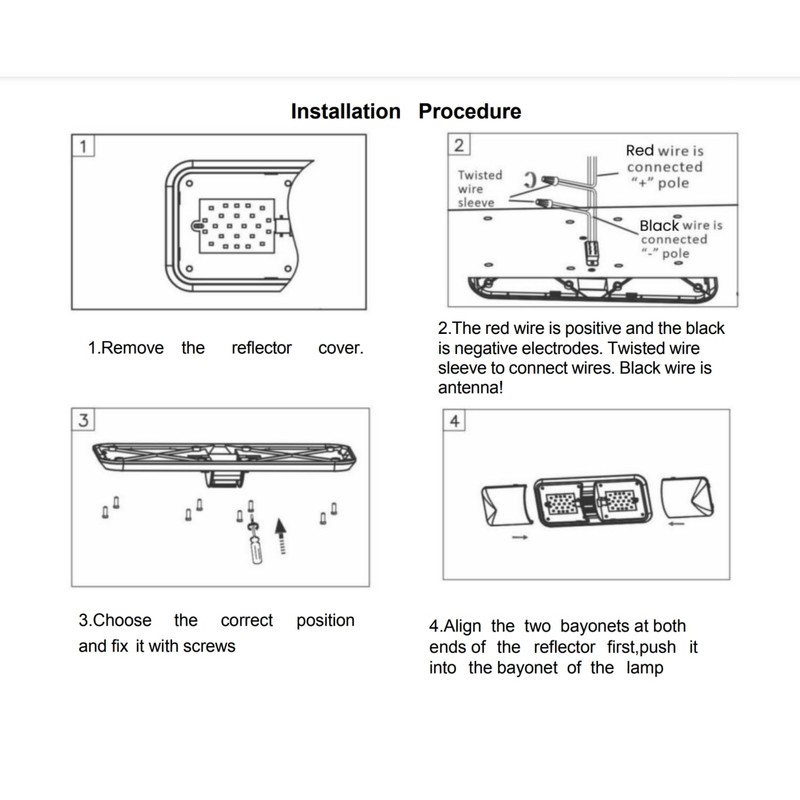 Installation Procedure

1

1.Remove the reflector cover.

2

Twisted wire sleeve

Red wire is connected "+" pole

Black wire is connected "-" pole

2.The red wire is positive and the black is negative electrodes. Twisted wire sleeve to connect wires. Black wire is antenna!

3

3.Choose the correct position and fix it with screws

4

4.Align the two bayonets at both ends of the reflector first,push it into the bayonet of the lamp