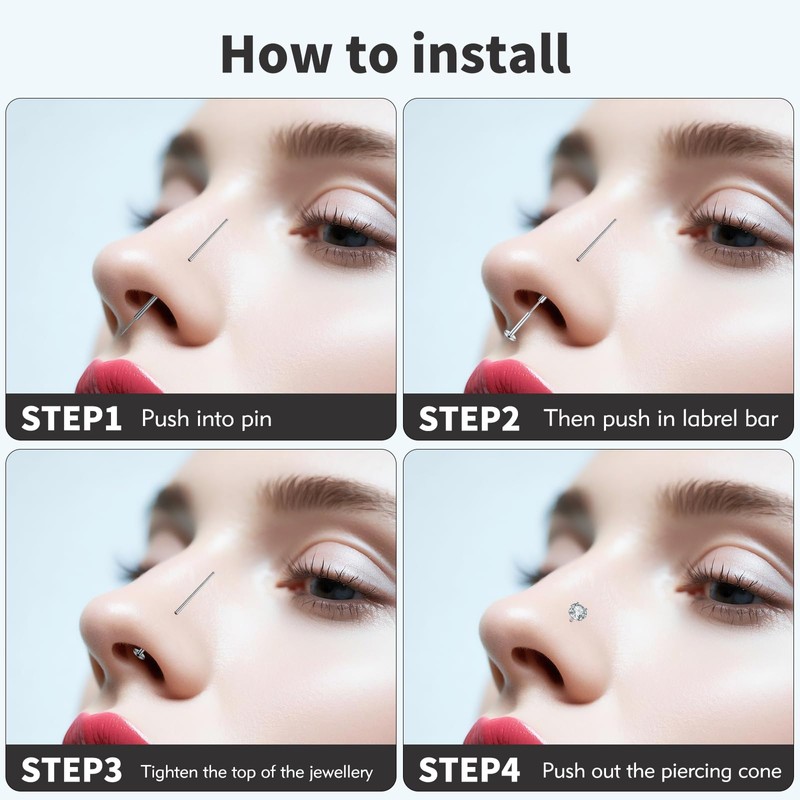 How to install

STEP1 Push into pin

STEP2 Then push in labrel bar

STEP3 Tighten the top of the jewellery

STEP4 Push out the piercing cone