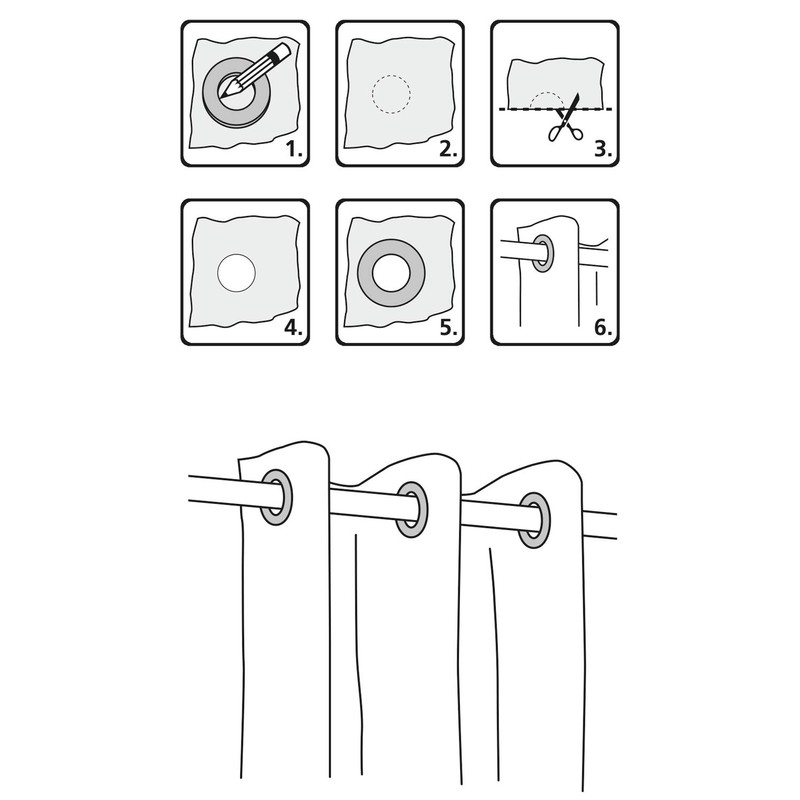 1.

2.

3.

4.

5.

6.