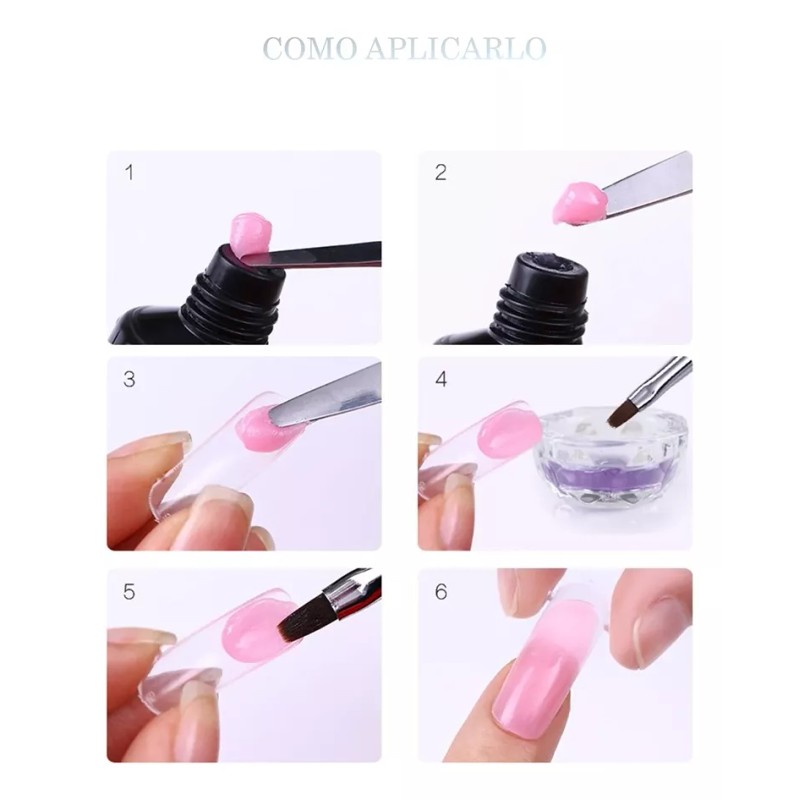 COMO APLICARLO

1

2

3

4

5

6