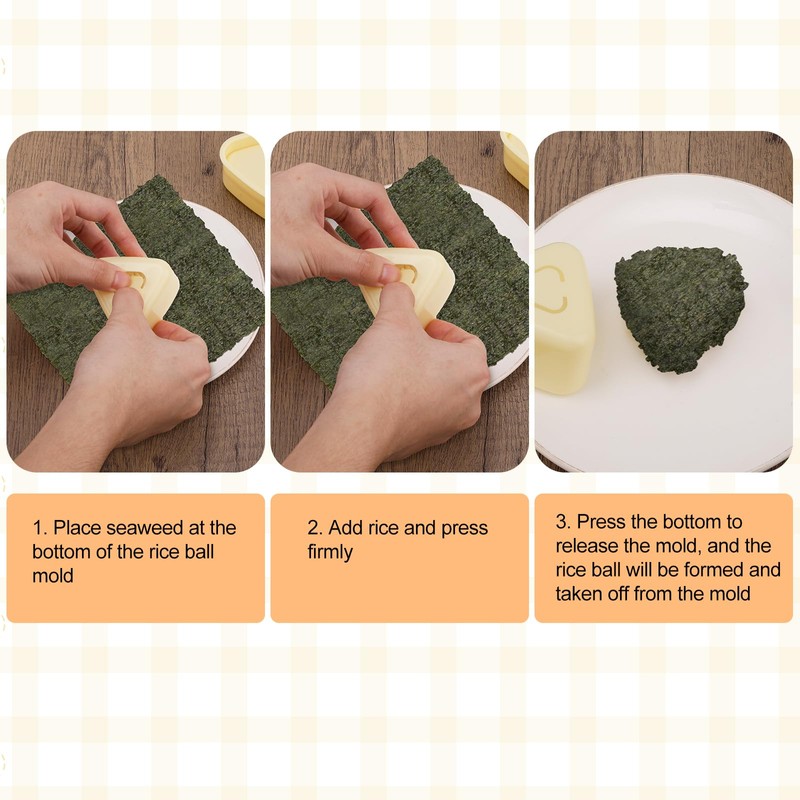 1. Place seaweed at the bottom of the rice ball mold

2. Add rice and press firmly

3. Press the bottom to release the mold, and the rice ball will be formed and taken off from the mold