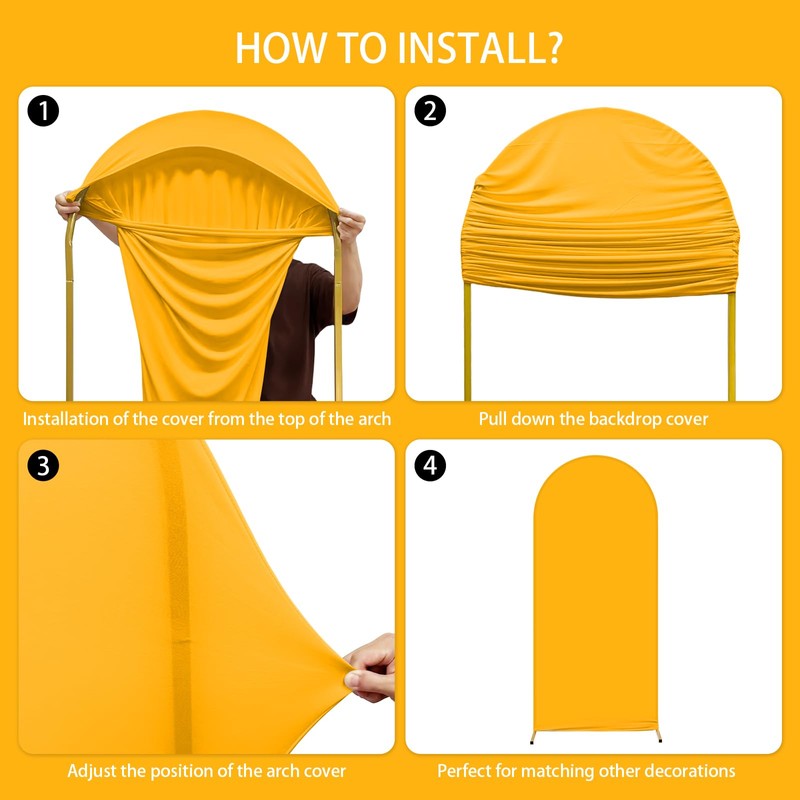 HOW TO INSTALL?

1

Installation of the cover from the top of the arch

2

Pull down the backdrop cover

3

Adjust the position of the arch cover

4

Perfect for matching other decorations