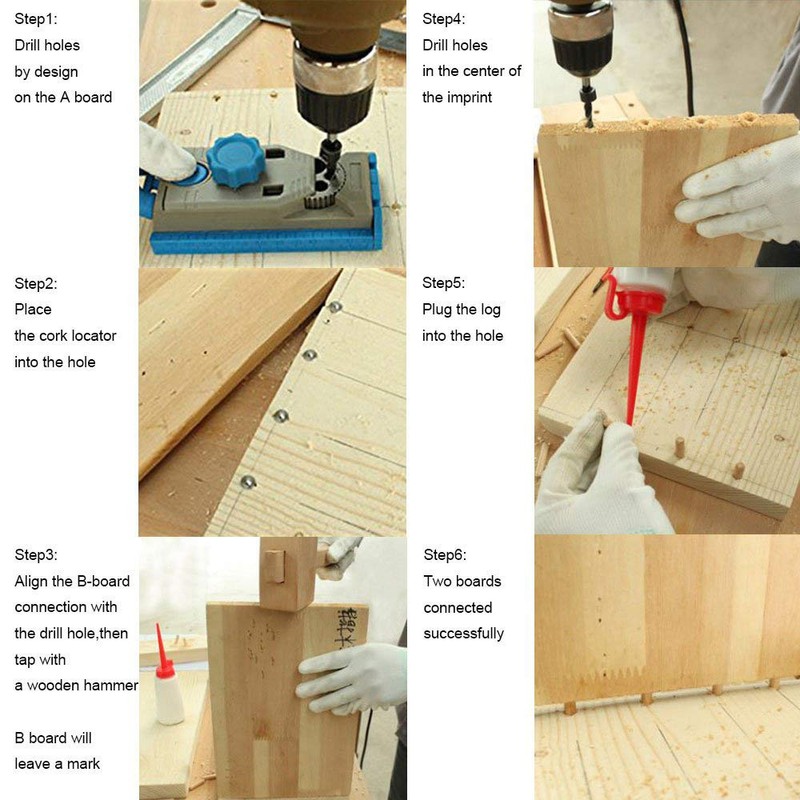 Step1:
Drill holes
by design
on the A board

Step2:
Place
the cork locator
into the hole

Step3:
Align the B-board connection with the drill hole,then tap with a wooden hammer

B board will leave a mark

Step4:
Drill holes
in the center of
the imprint

Step5:
Plug the log
into the hole

Step6:
Two boards
connected
successfully