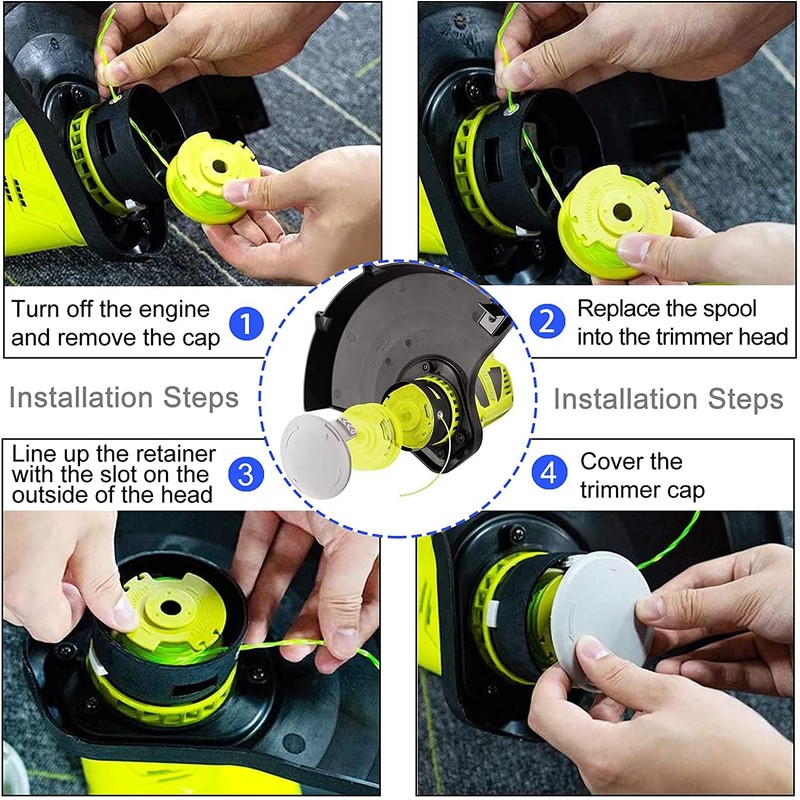 Turn off the engine and remove the cap 1

2 Replace the spool into the trimmer head

Installation Steps

Installation Steps

Line up the retainer with the slot on the outside of the head 3

4 Cover the trimmer cap