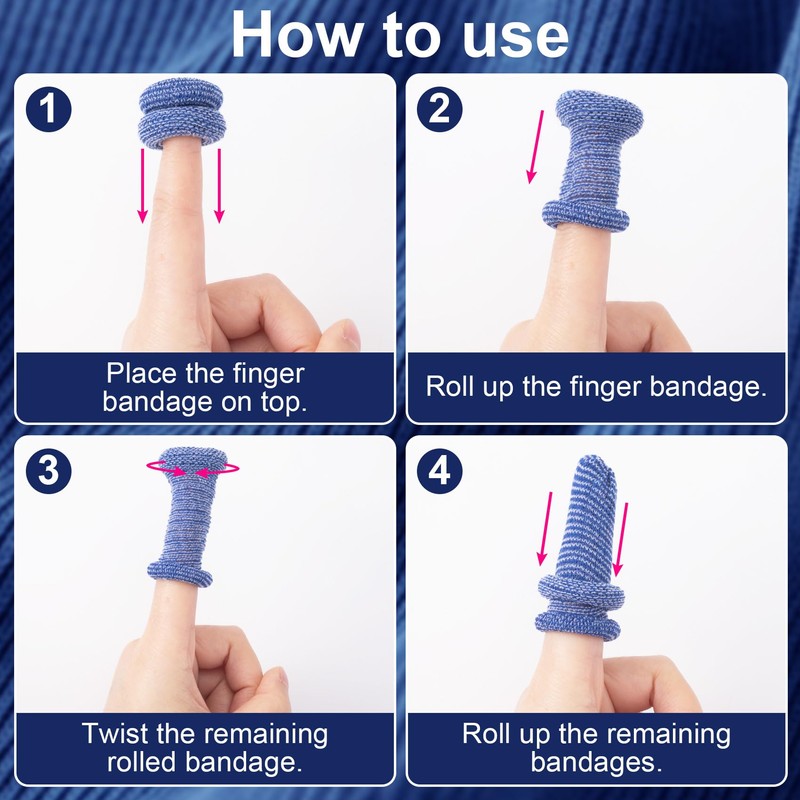 How to use

1

Place the finger bandage on top.

2

Roll up the finger bandage.

3

Twist the remaining rolled bandage.

4

Roll up the remaining bandages.