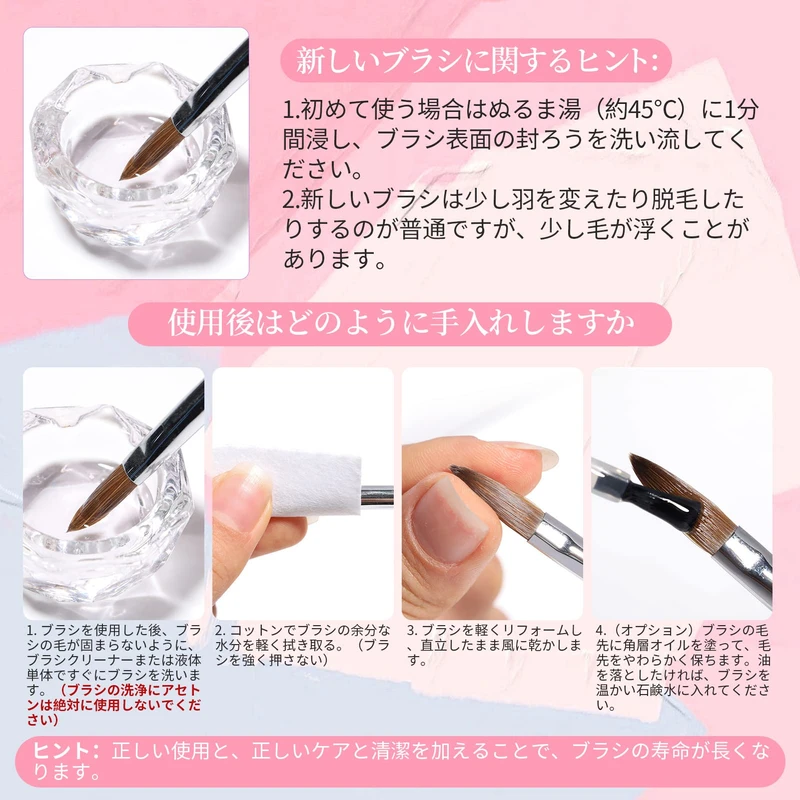 新しいブラシに関するヒント:

1.初めて使う場合はぬるま湯（約45°C）に1分間浸し、ブラシ表面の封ろうを洗い流してください。
2.新しいブラシは少し羽を変えたり脱毛したりするのが普通ですが、少し毛が浮くことがあります。

使用後はどのように手入れしますか

1. ブラシを使用した後、ブラシの毛が固まらないように、ブラシクリーナーまたは液体単体ですぐにブラシを洗います。（ブラシの洗浄にアセトンは絶対に使用しないでください）

2. コットンでブラシの余分な水分を軽く拭き取る。（ブラシを強く押さない）

3. ブラシを軽くリフォームし、直立したまま風に乾かします。

4.（オプション）ブラシの毛先に角層オイルを塗って、毛先をやわらかく保ちます。油を落としたければ、ブラシを温かい石鹸水に入れてください。

ヒント：正しい使用と、正しいケアと清潔を加えることで、ブラシの寿命が長くなります。