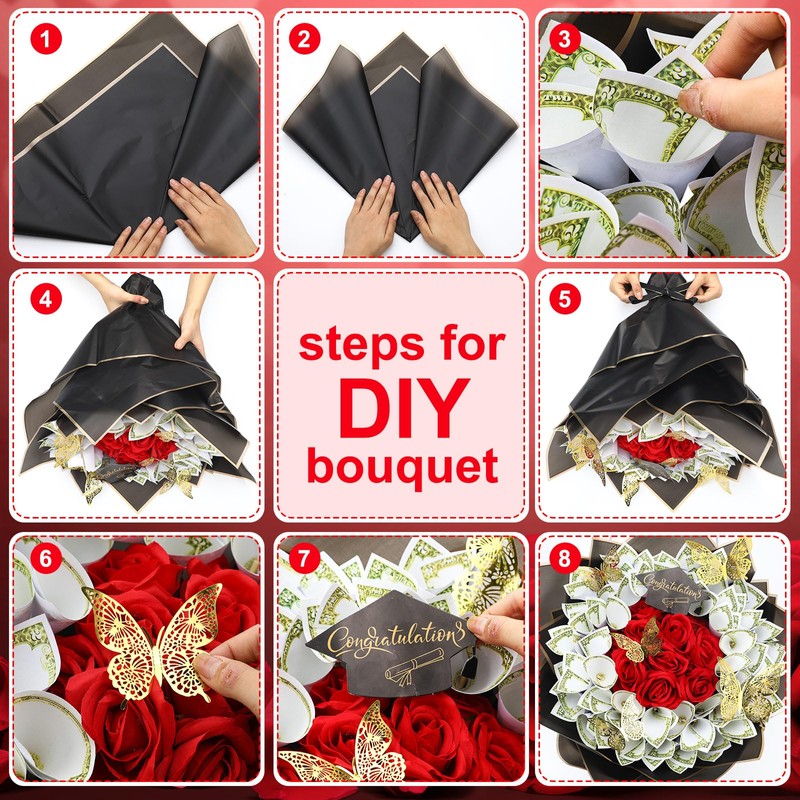 1

2

3

4

steps for DIY bouquet

5

6

7

Congratulations

8

Congratulations