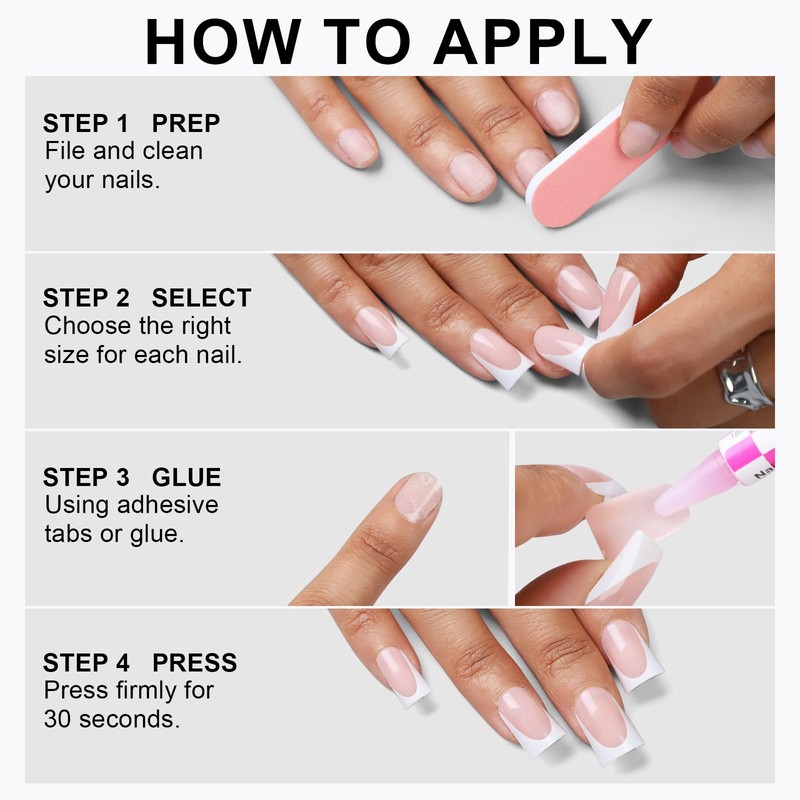 HOW TO APPLY

STEP 1 PREP
File and clean your nails.

STEP 2 SELECT
Choose the right size for each nail.

STEP 3 GLUE
Using adhesive tabs or glue.

Na

STEP 4 PRESS
Press firmly for 30 seconds.